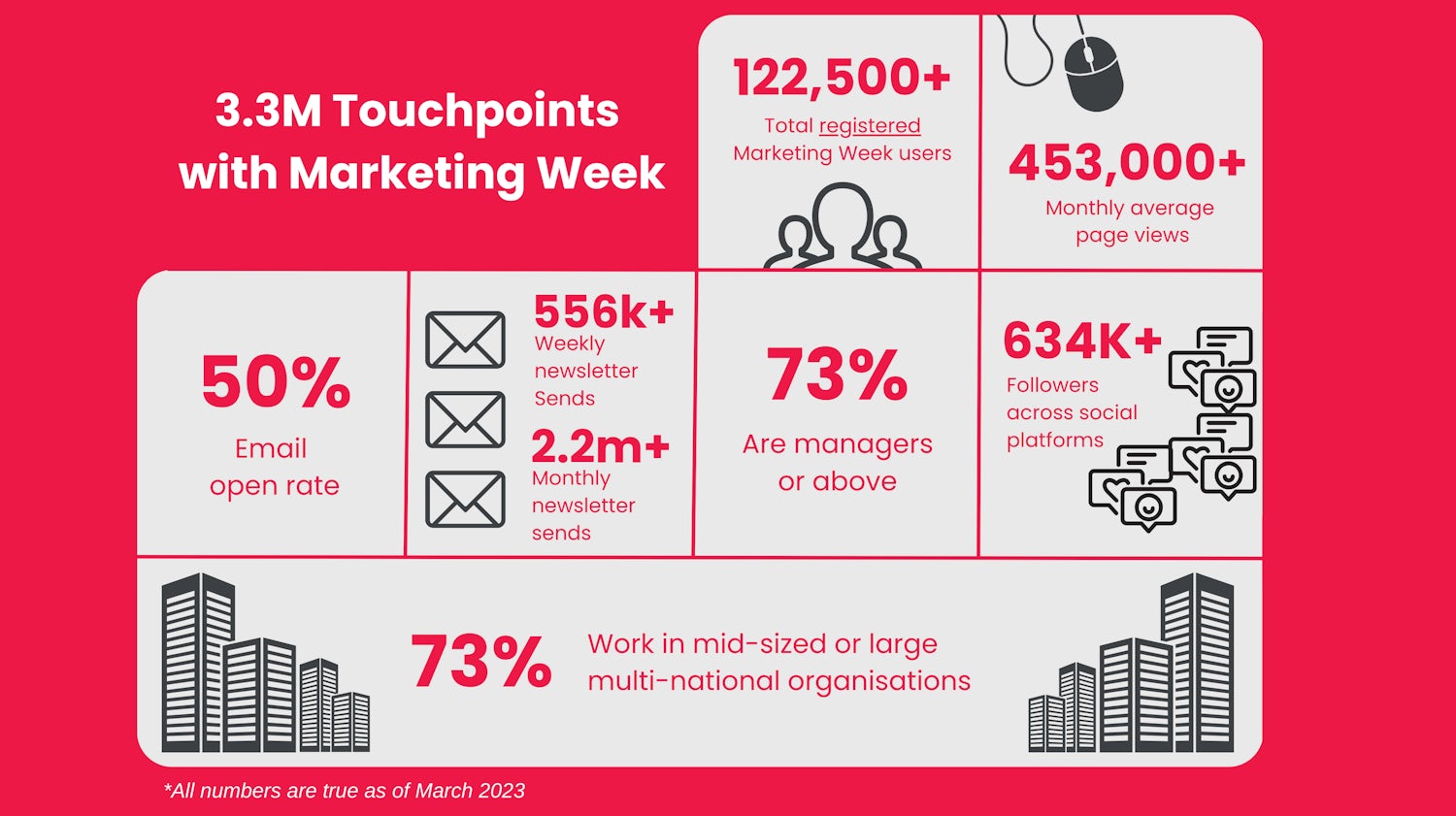 3.3M Touchpoints with Marketing Week

122,500+
Total registered Marketing Week users

453,000+
Monthly average page views

50%
Email open rate

556k+
Weekly newsletter Sends

2.2m+
Monthly newsletter sends

73%
Are managers or above

634K+
Followers across social platforms

73%
Work in mid-sized or large multi-national organisations

*All numbers are true as of March 2023